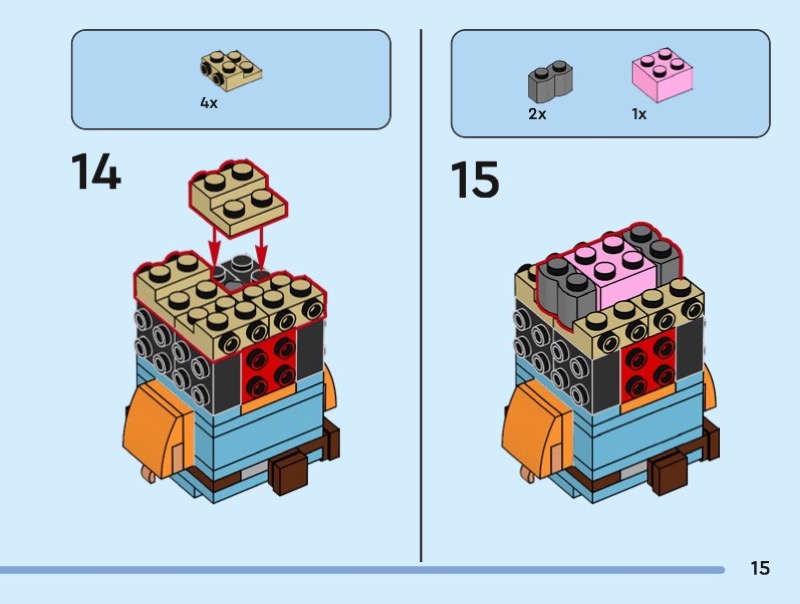 4x

14

2x

1x

15

15