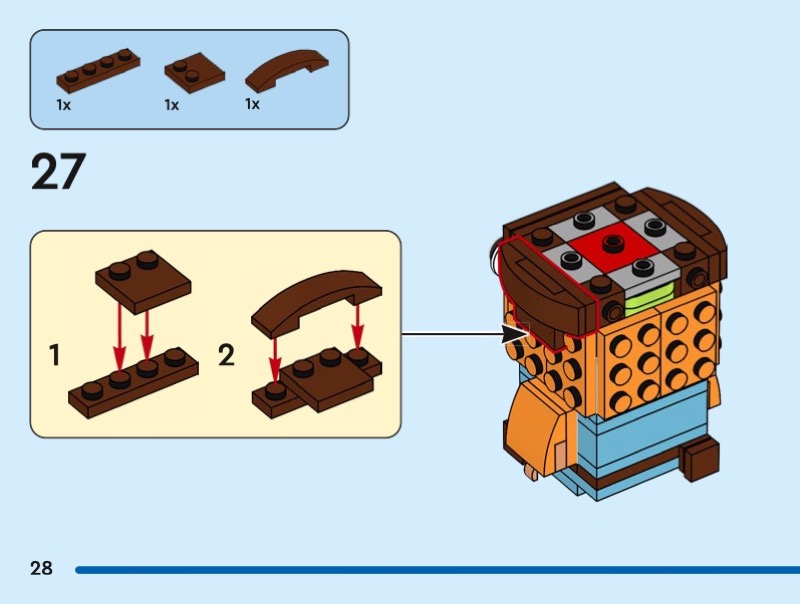 1x 1x 1x

27

1

2

28