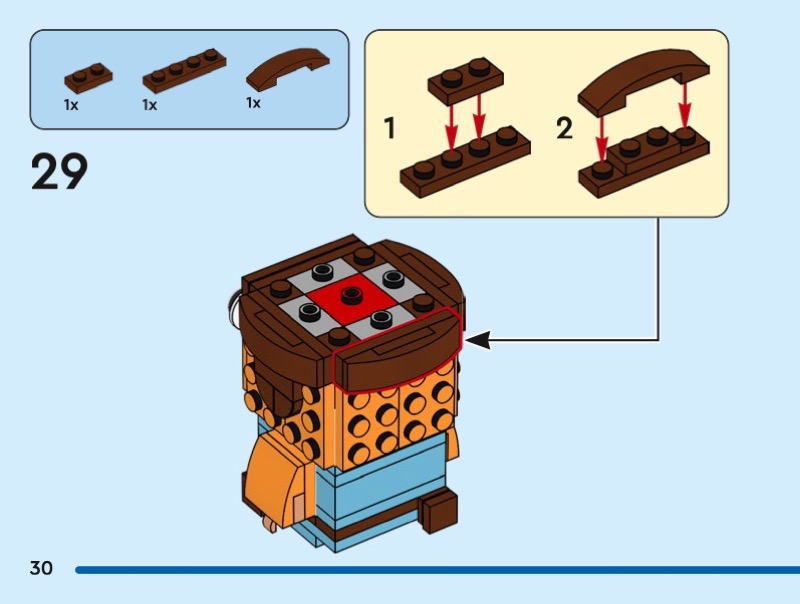 1x
1x
1x

29

1

2

30