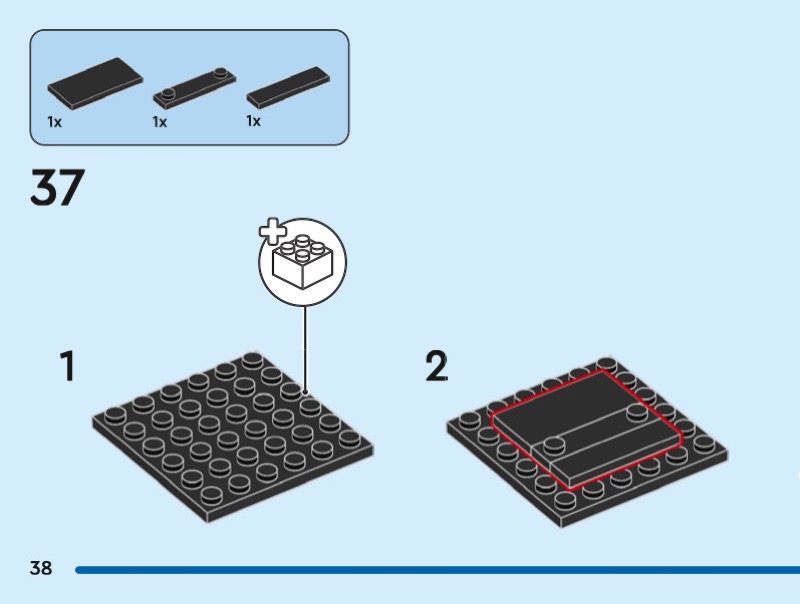 1x 1x 1x

37

1

2

38