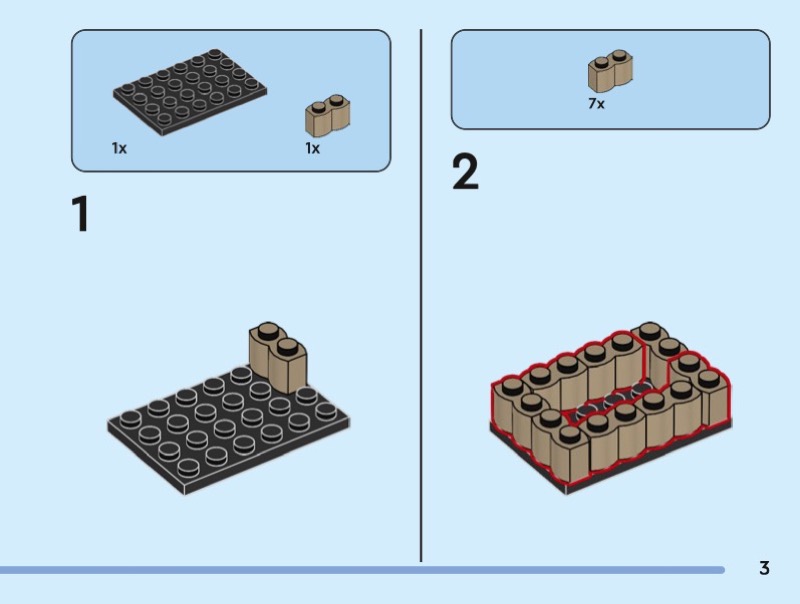 1x

1x

1

7x

2

3