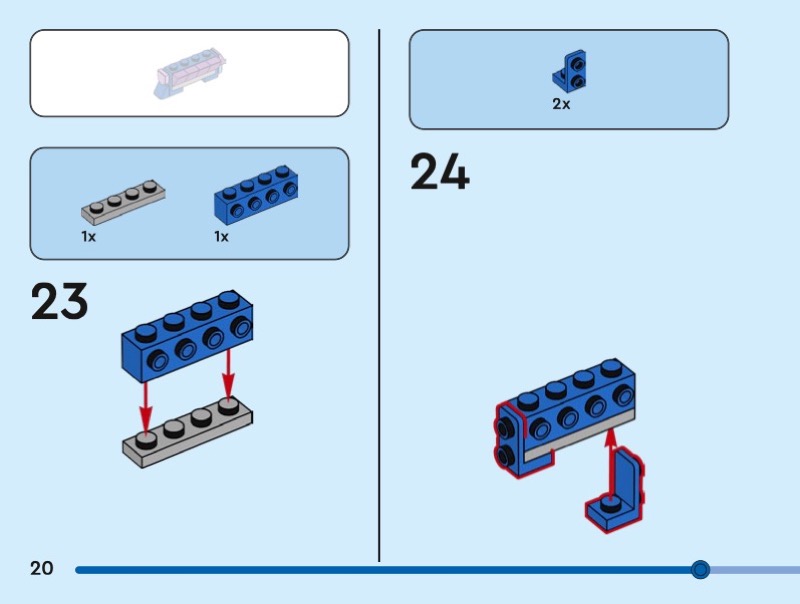 1x

1x

23

2x

24

20