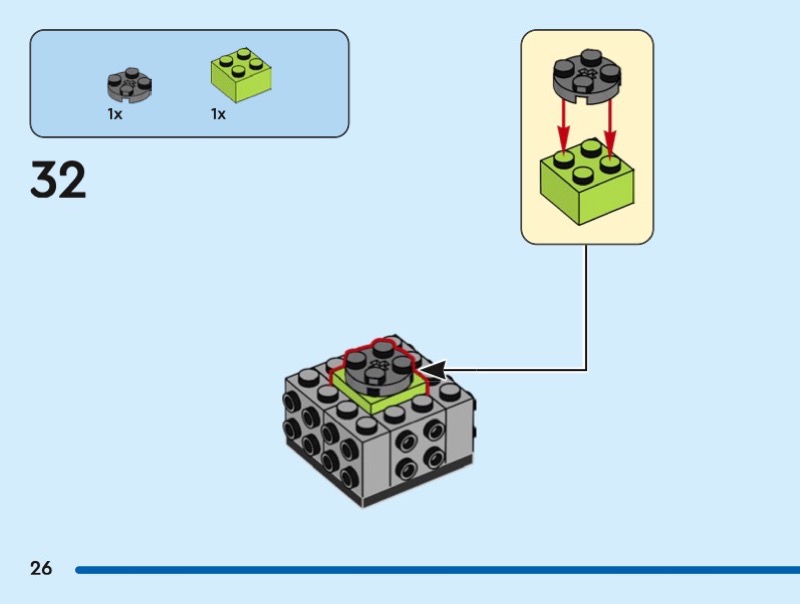 1x
1x

32

26