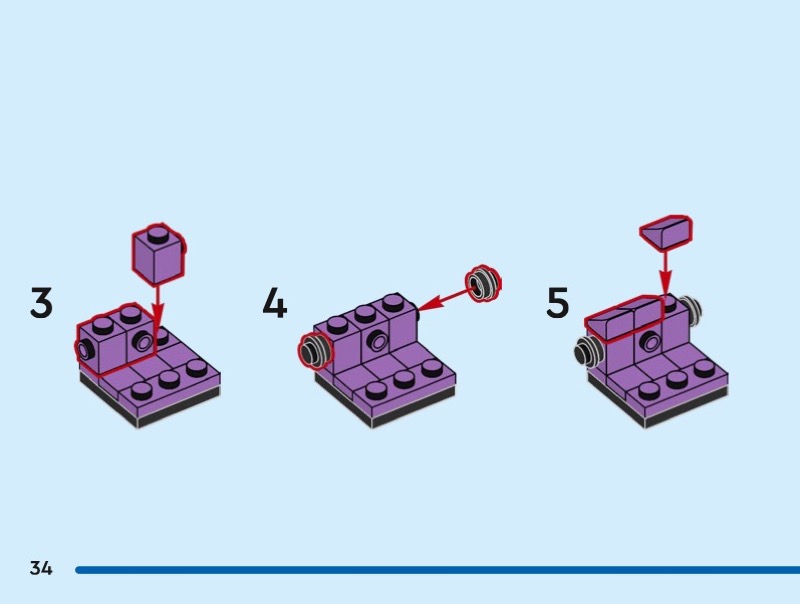 3

4

5

34