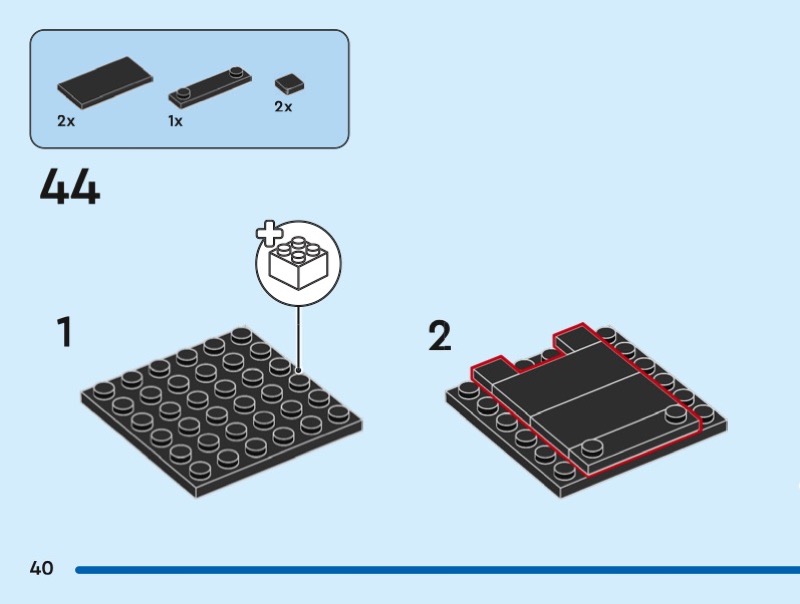 2x
1x
2x

44

1

2

40