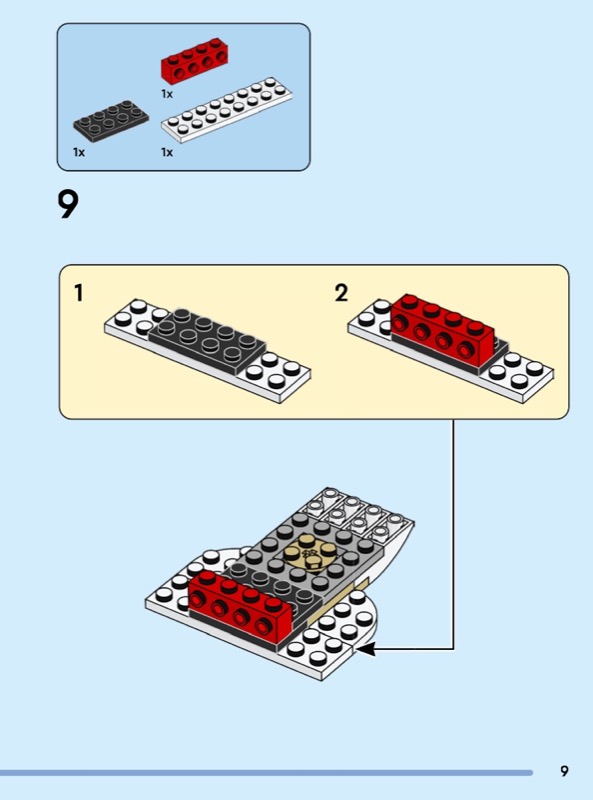 1x

1x

1x

9

1

2

9