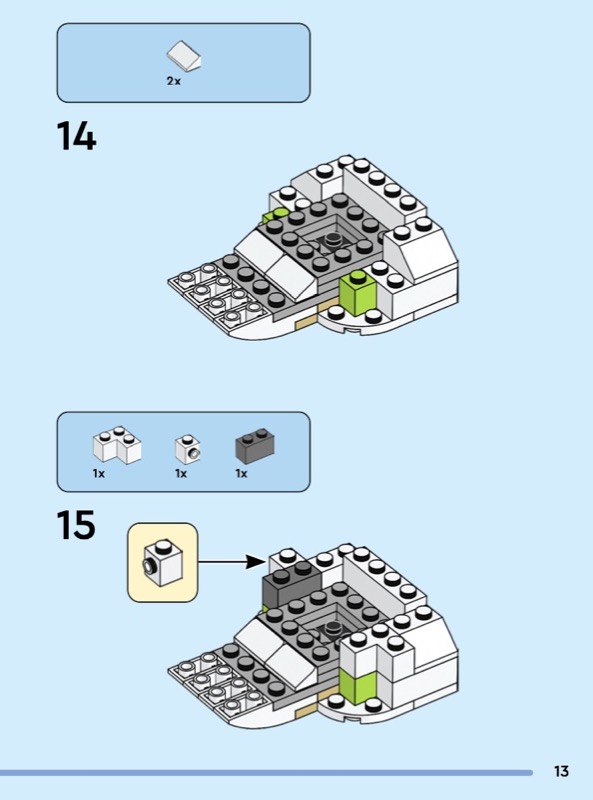 2x

14

1x 1x 1x

15

13