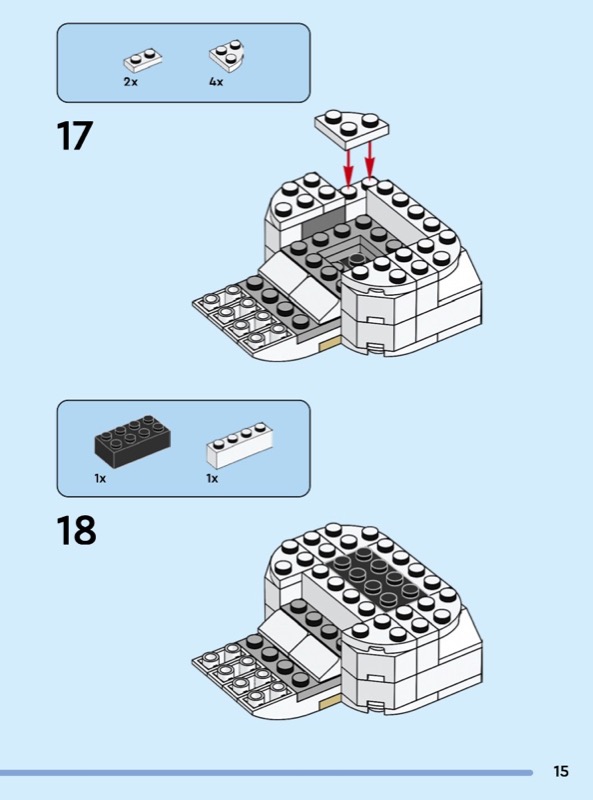 2x 4x

17

1x 1x

18

15