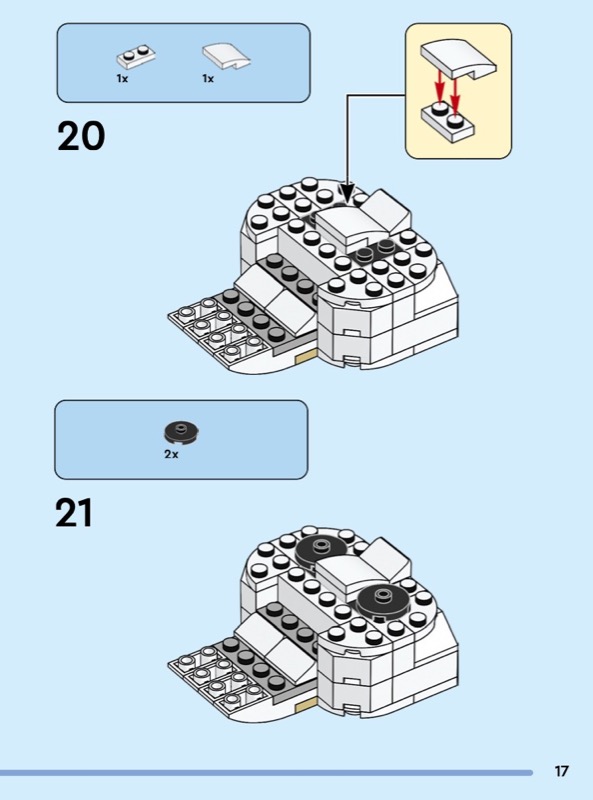 1x 1x

20

2x

21

17