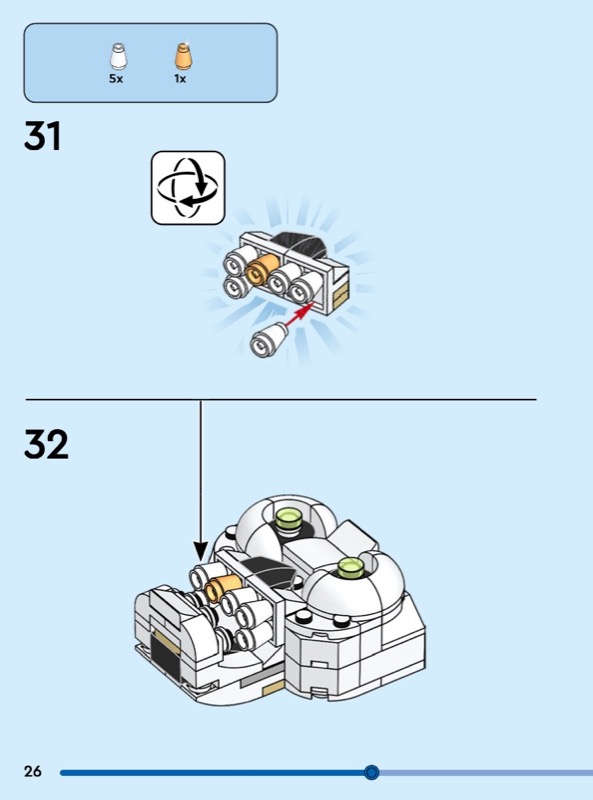 5x
1x

31

32

26