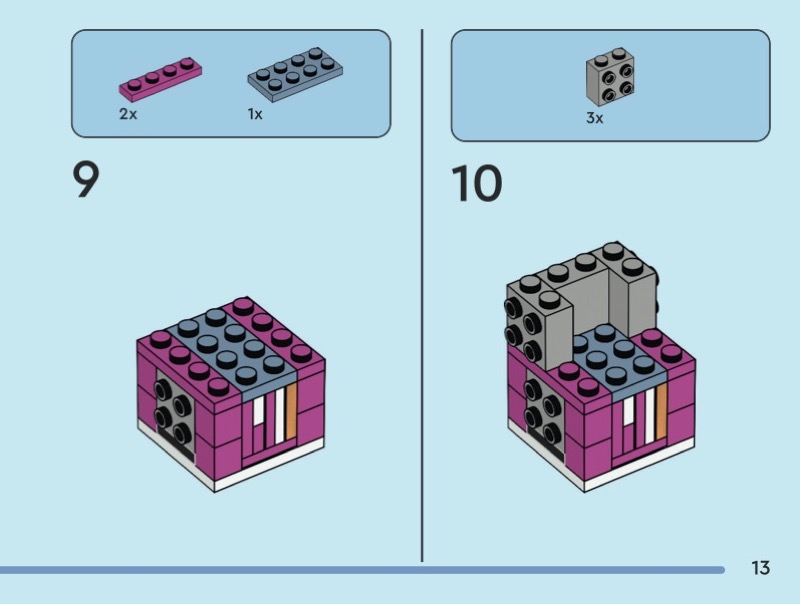 2x

1x

9

3x

10

13