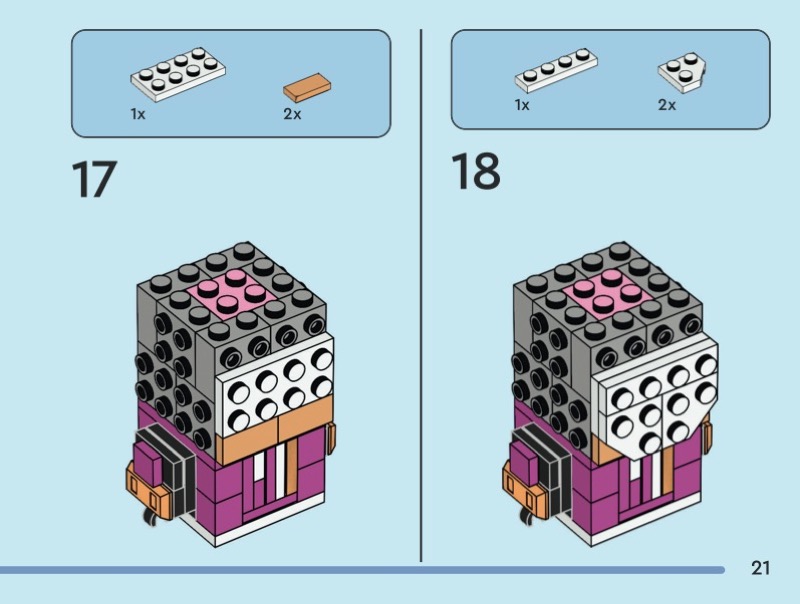 1x

2x

17

1x

2x

18

21