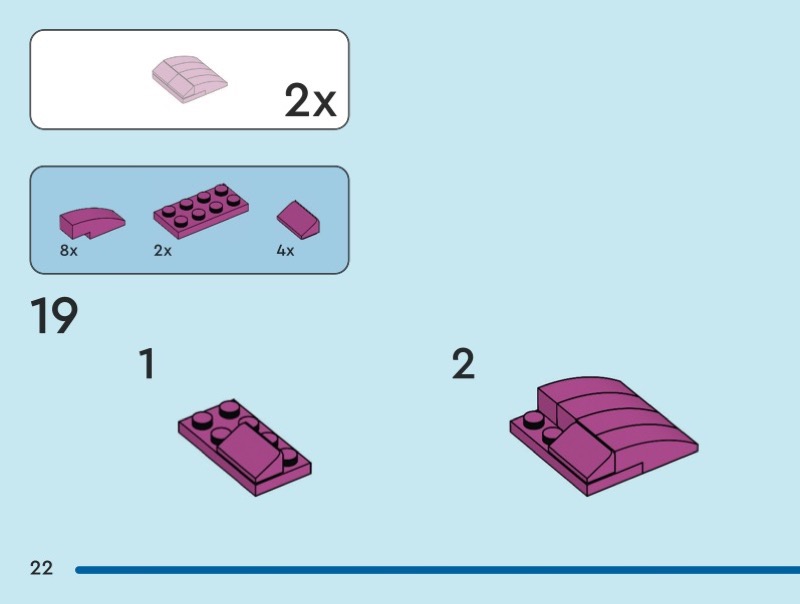 2x

8x
2x
4x

19

1

2

22