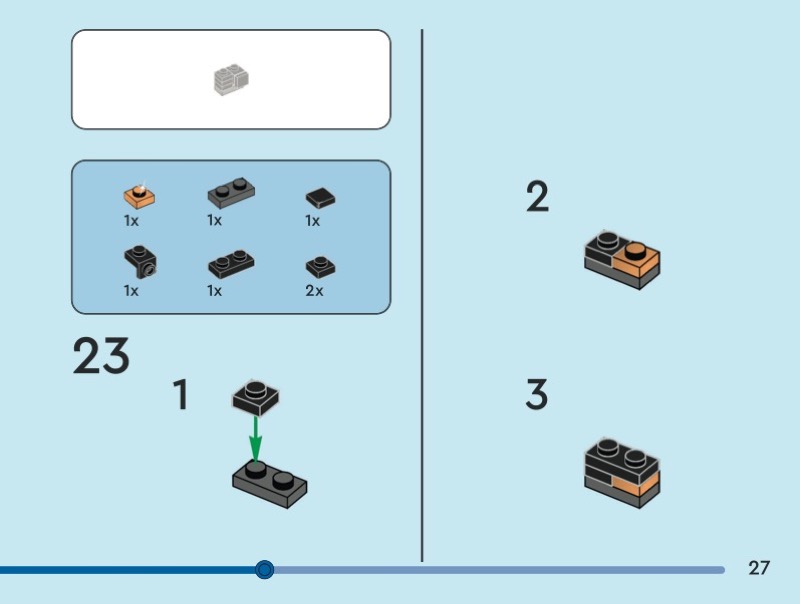 1x
1x
1x
1x
1x
2x

23

1

2

3

27