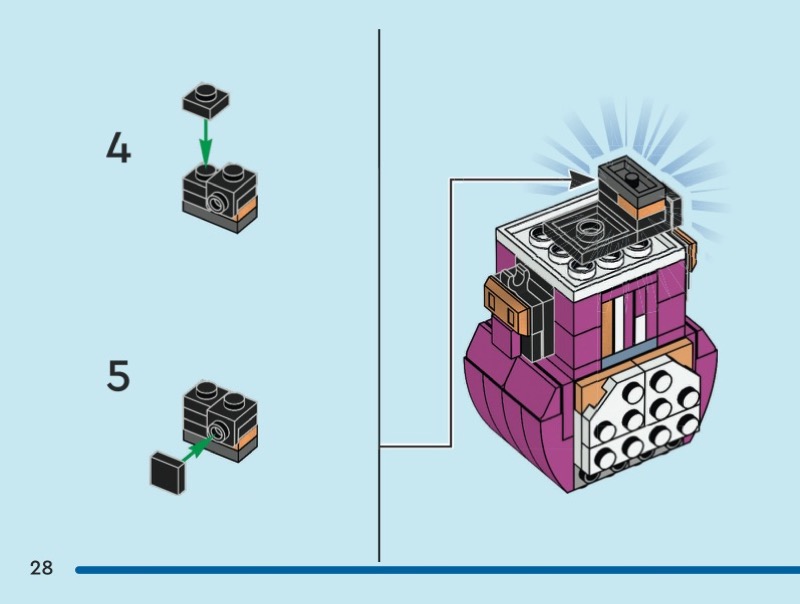 4

5

28