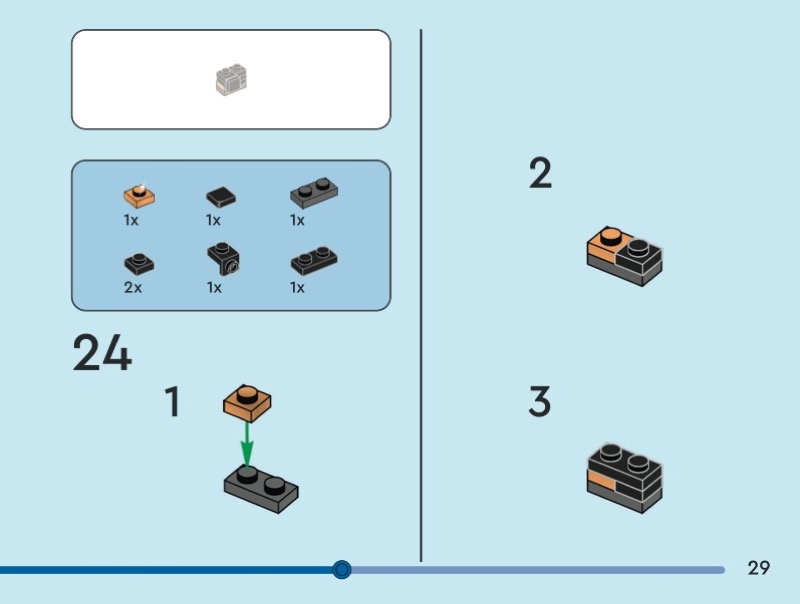 1x 1x 1x
2x 1x 1x

24

1

2

3

29