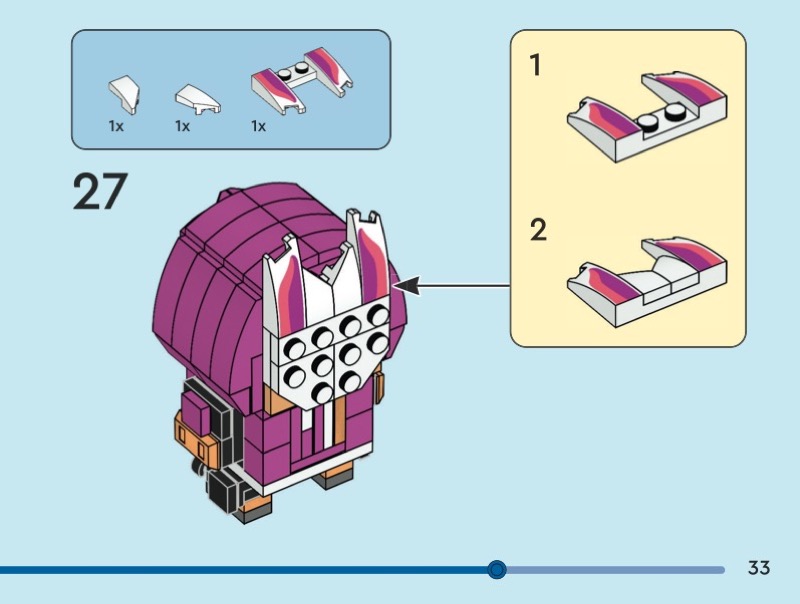 1x 1x 1x

27

1

2

33