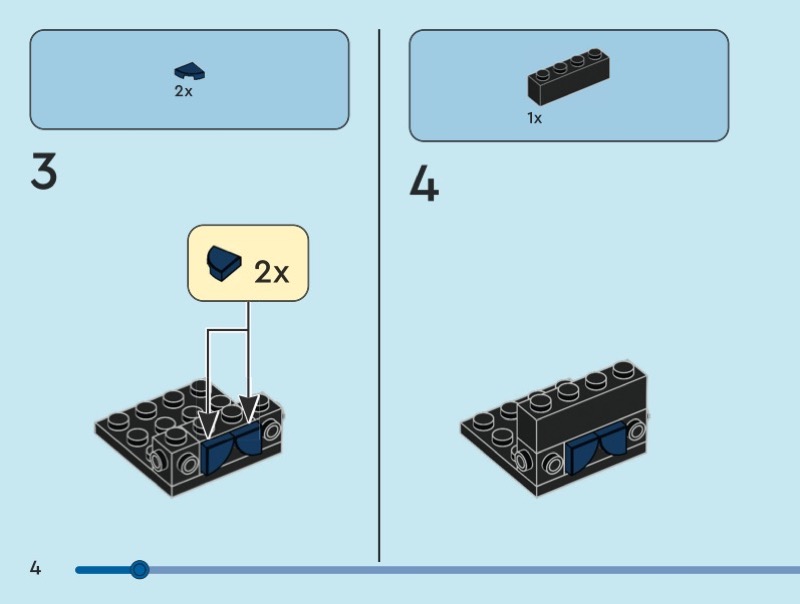 2x

3

2x

1x

4

4