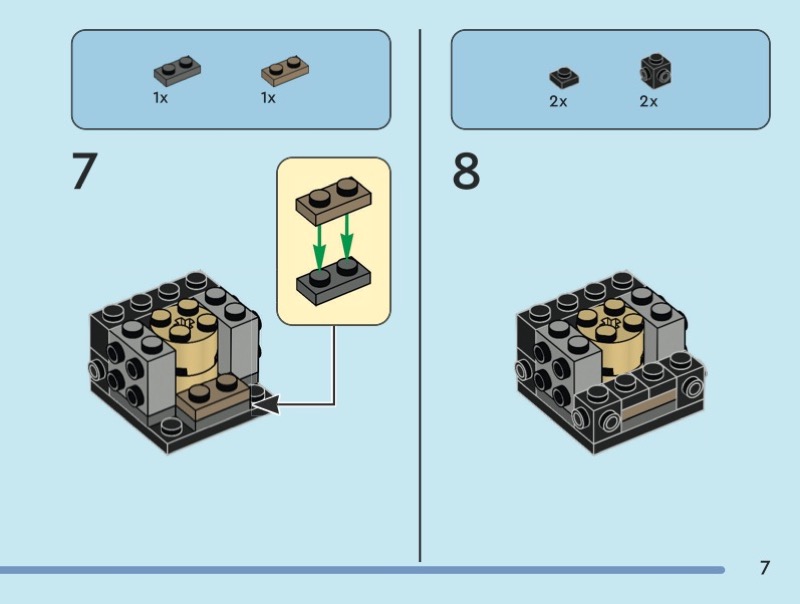 1x 1x

7

2x 2x

8

7