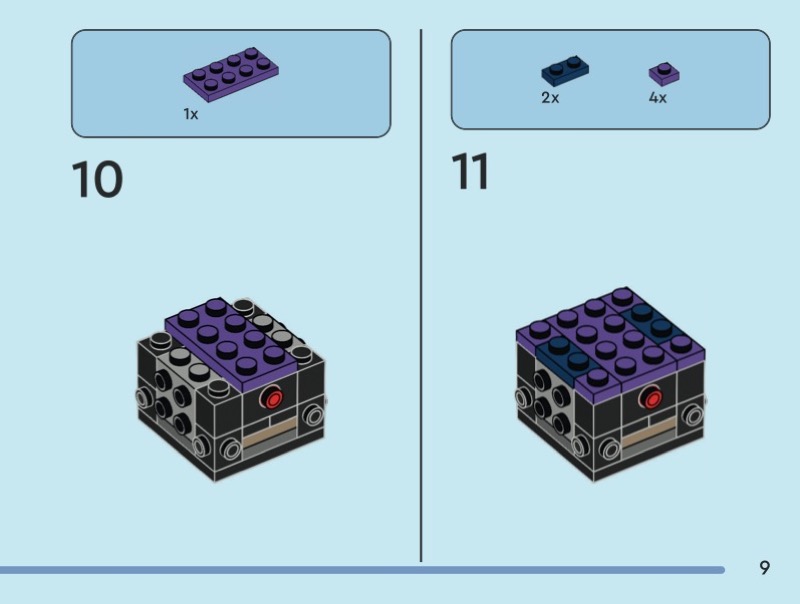 1x

10

2x 4x

11

9