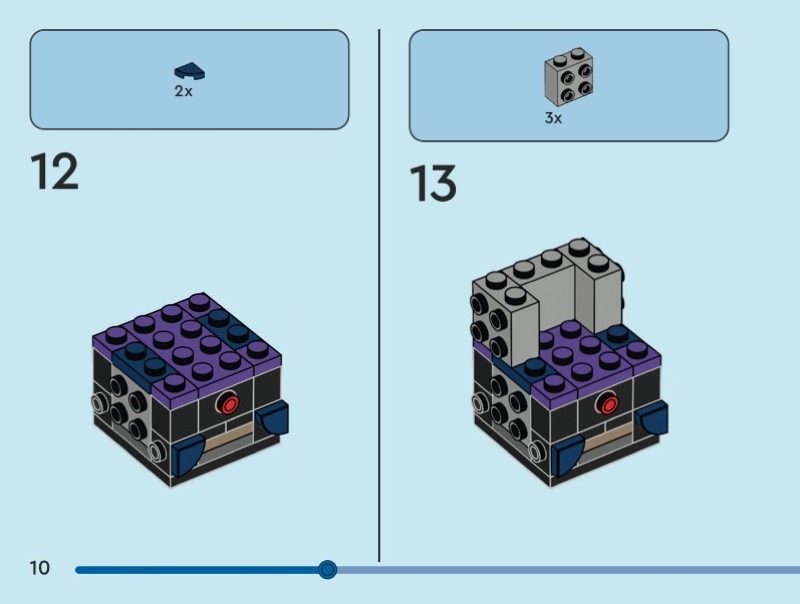 2x

12

3x

13

10