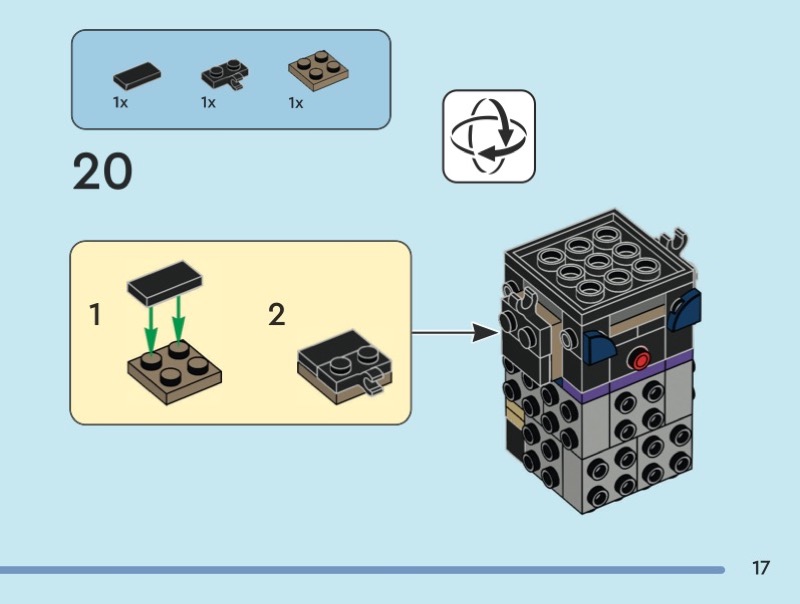 1x 1x 1x

20

1

2

17