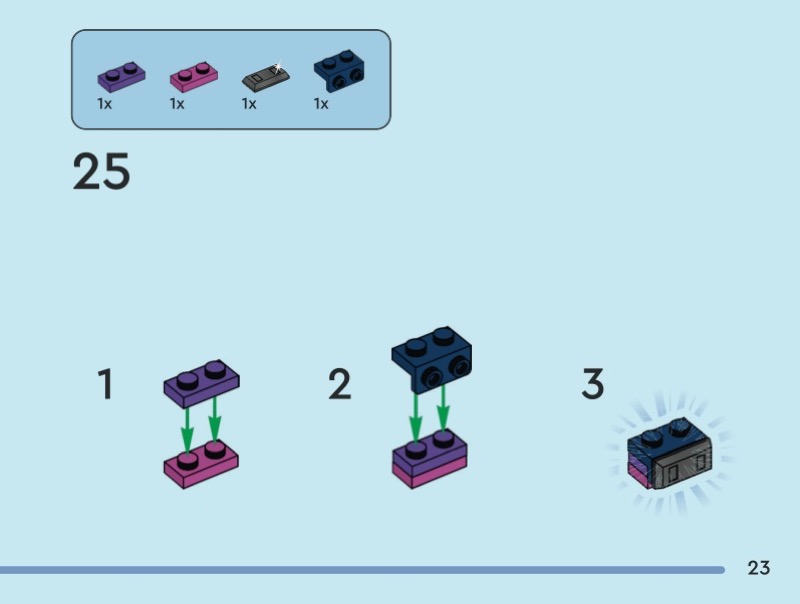 1x 1x 1x 1x

25

1

2

3

23