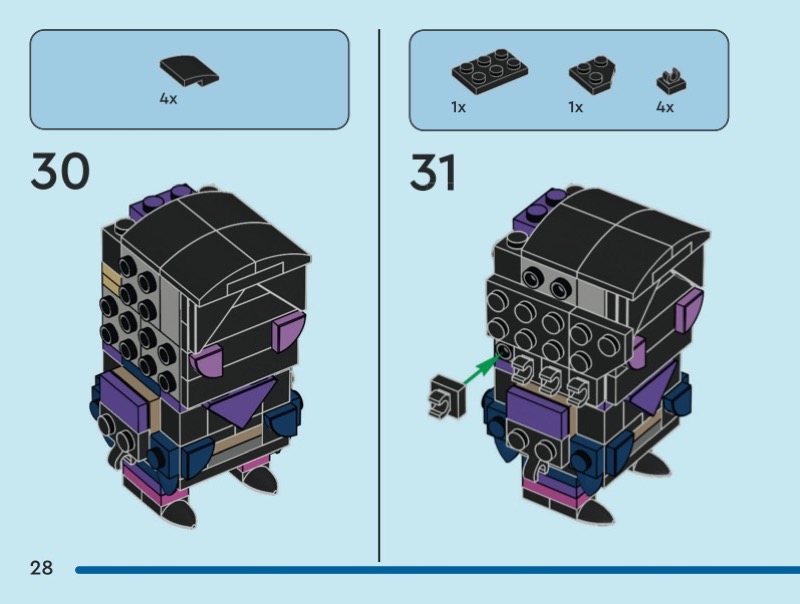 4x

30

1x

1x

4x

31

28