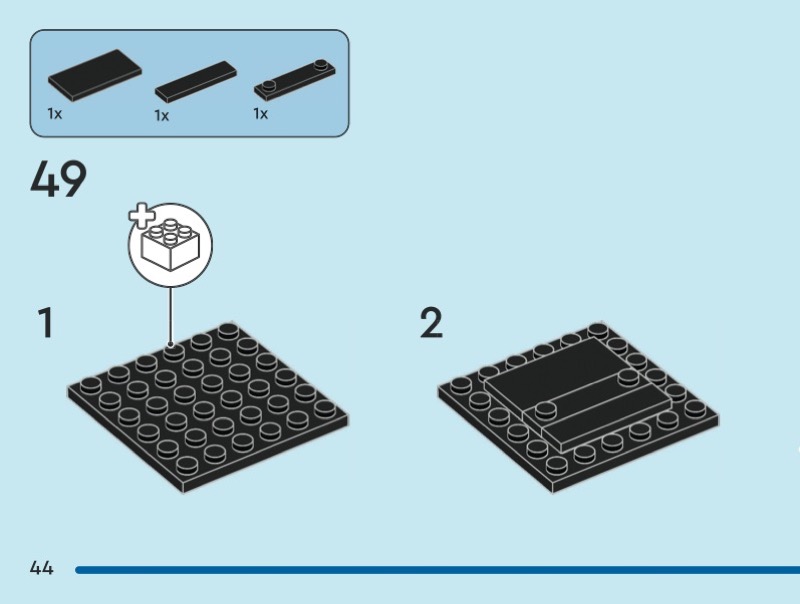 1x
1x
1x

49

1

2

44