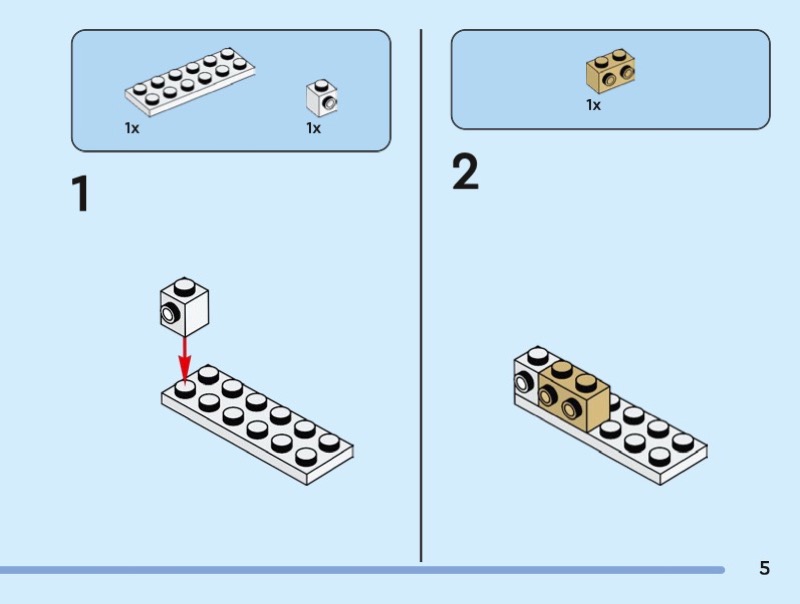 1x 1x

1

1x

2

5