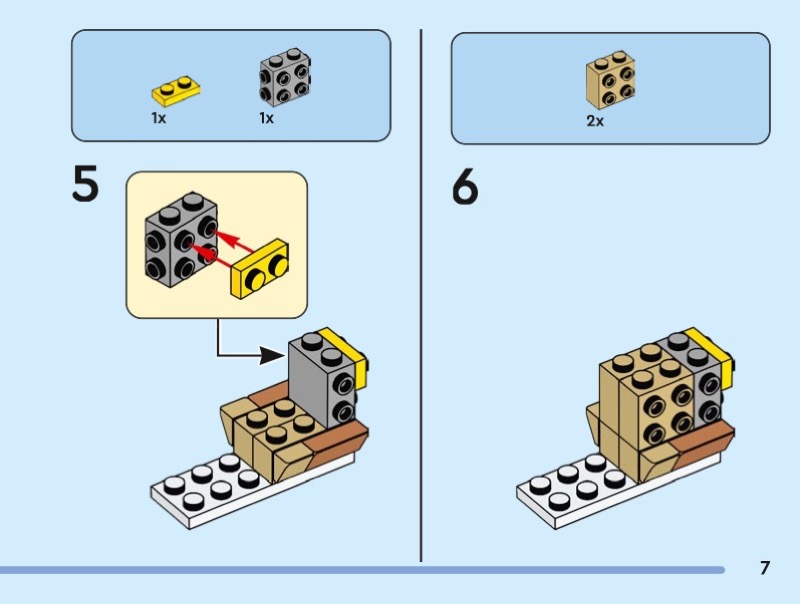 1x 1x

5

2x

6

7