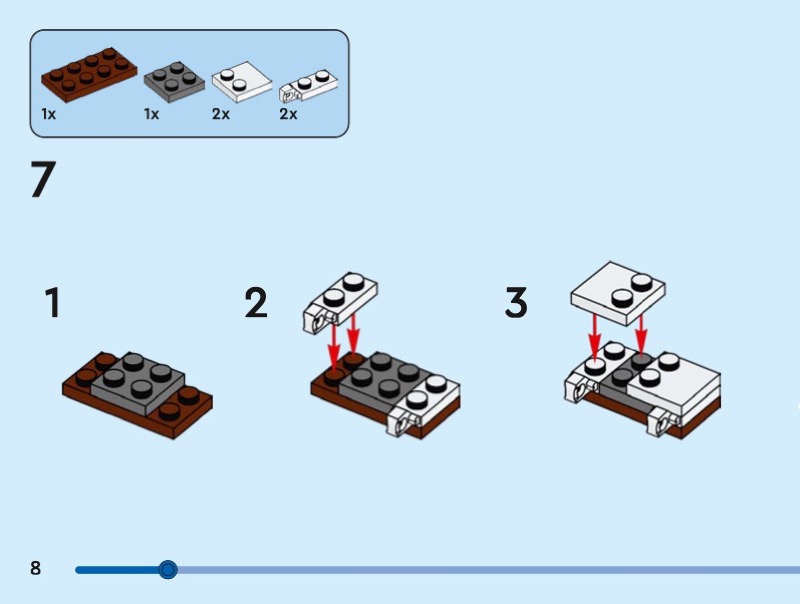 1x 1x 2x 2x

7

1

2

3

8