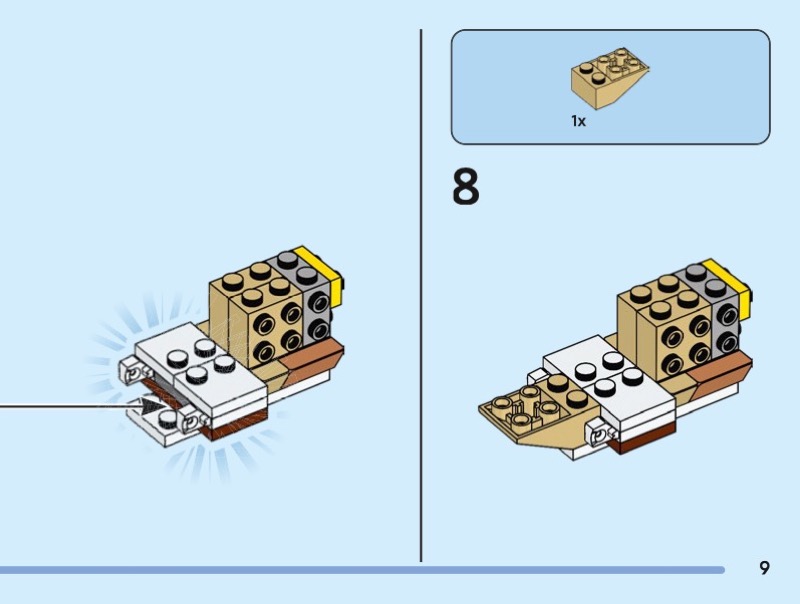 1x

8

9