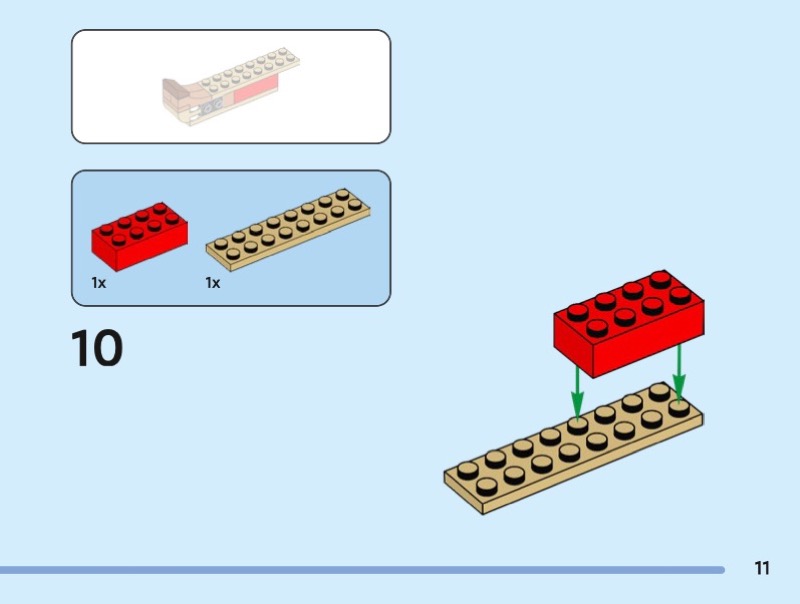 1x
1x

10

11