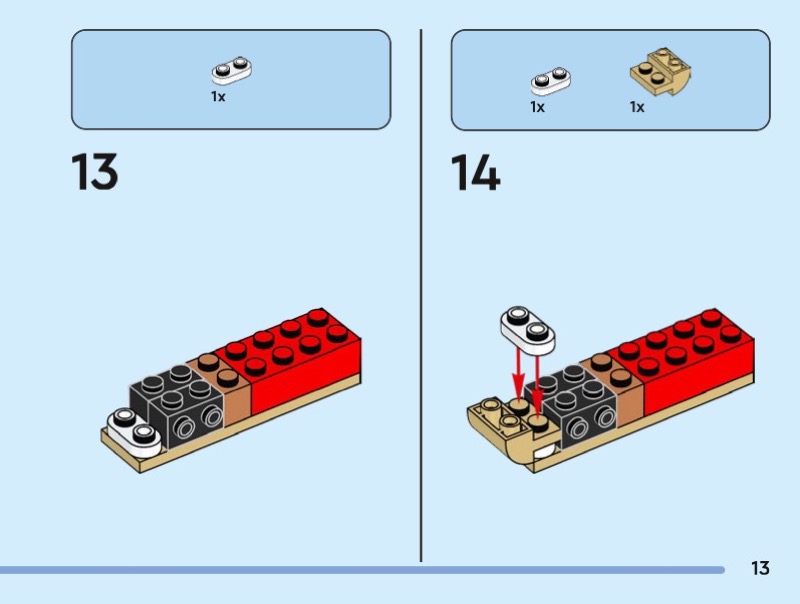 1x

13

1x 1x

14

13