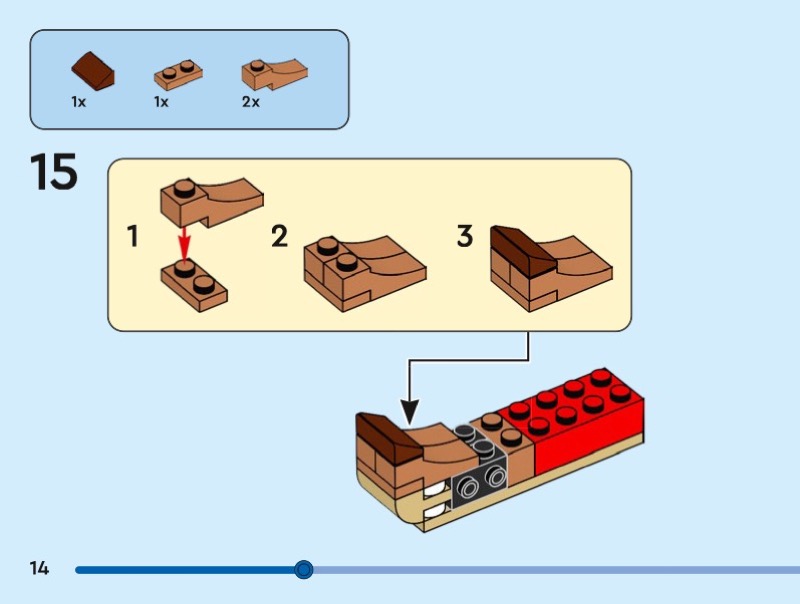 1x 1x 2x

15

1

2

3

14