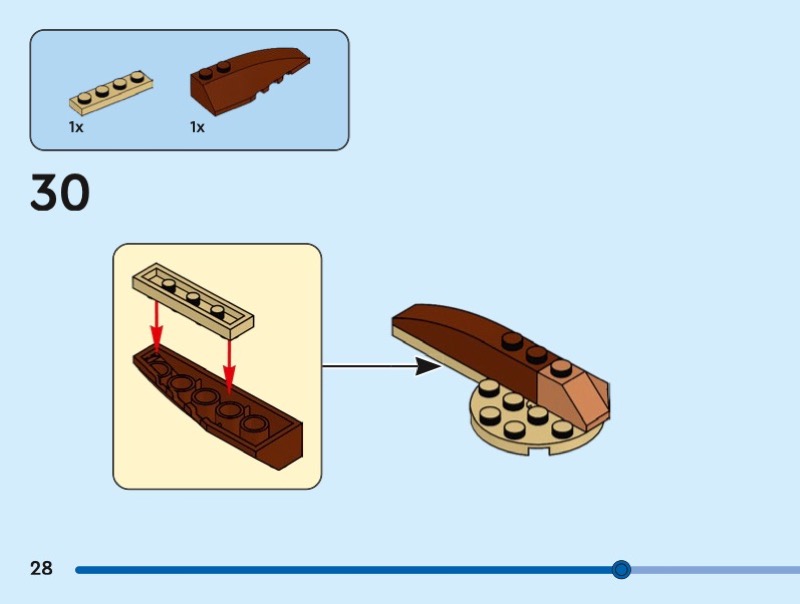 1x

1x

30

28