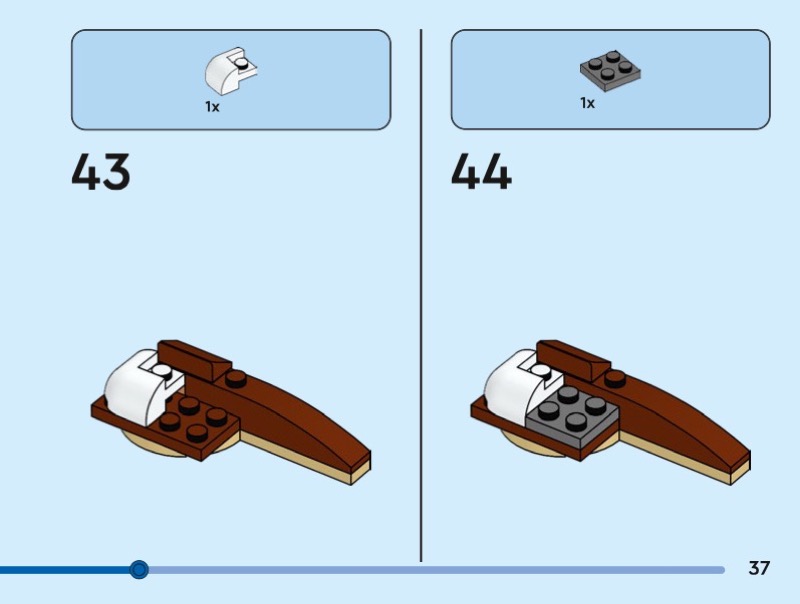 1x

43

1x

44

37