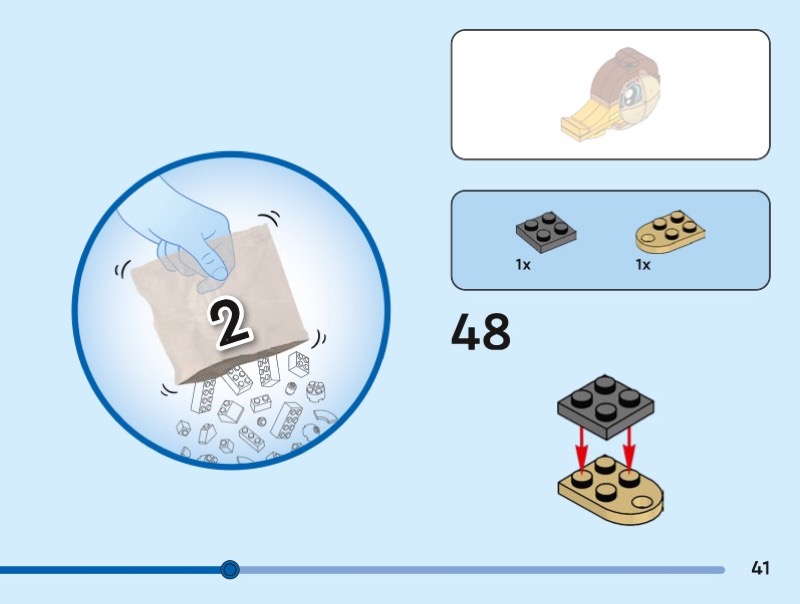 2

1x 1x

48

41