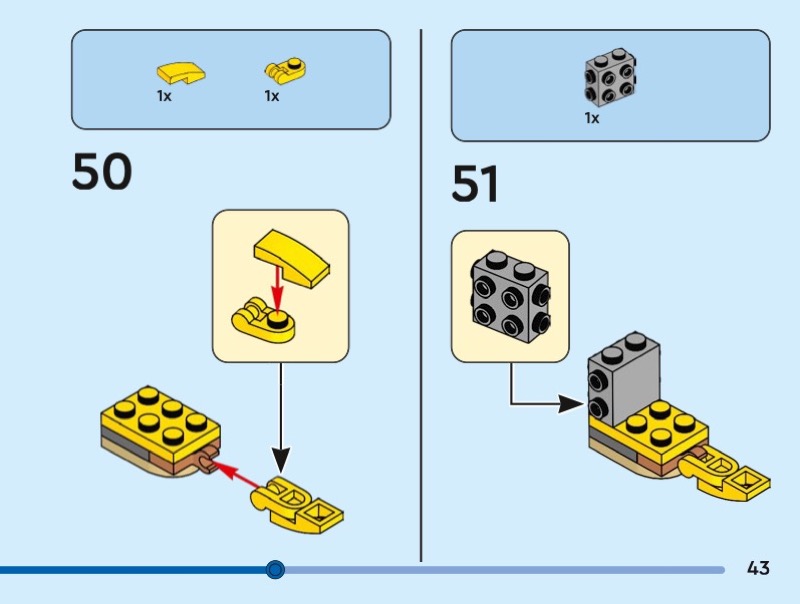 1x 1x

50

1x

51

43