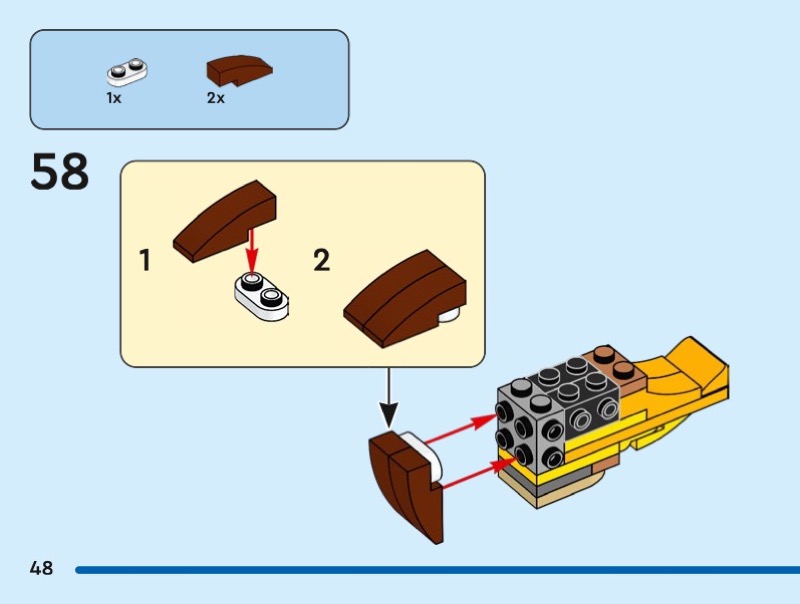 1x

2x

58

1

2

48