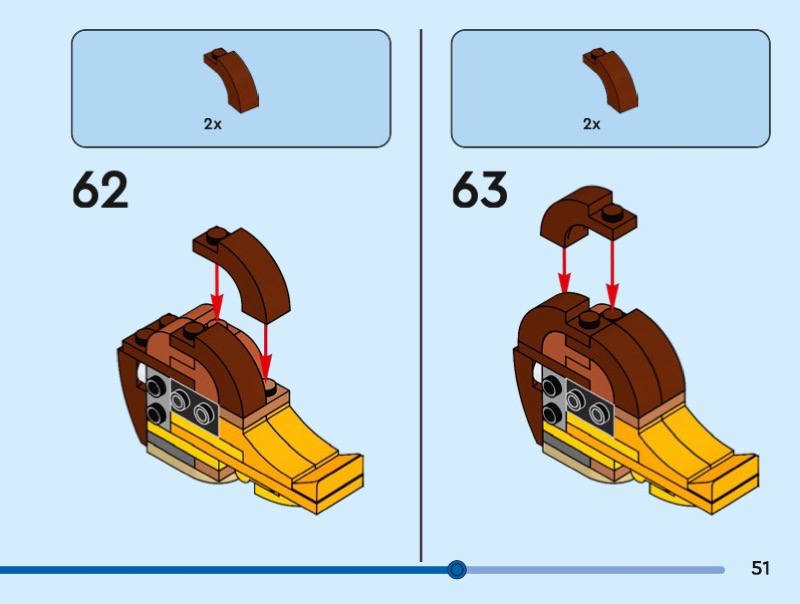 2x

62

2x

63

51