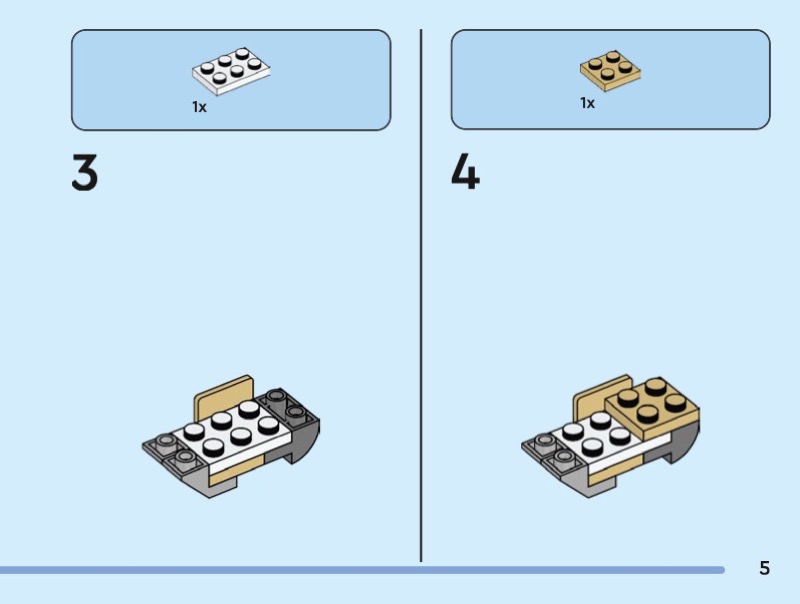 1x

3

1x

4

5