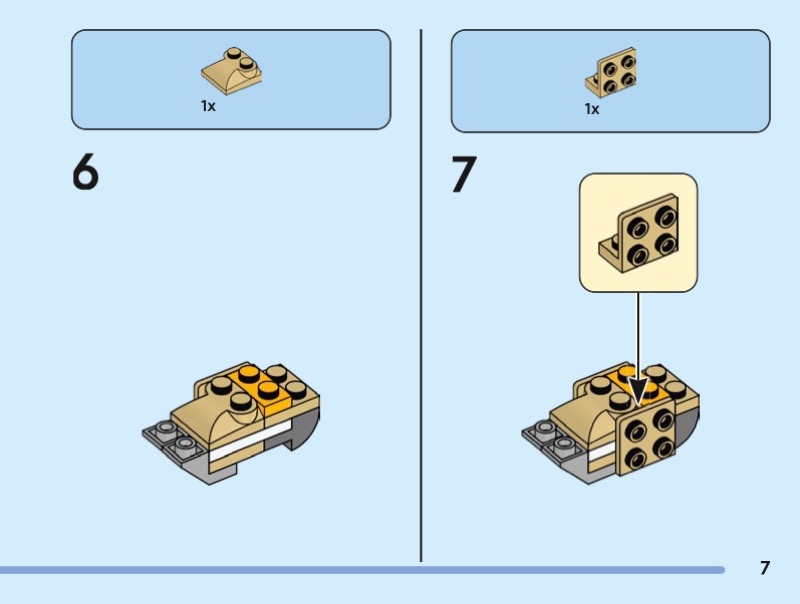 1x

6

1x

7

7