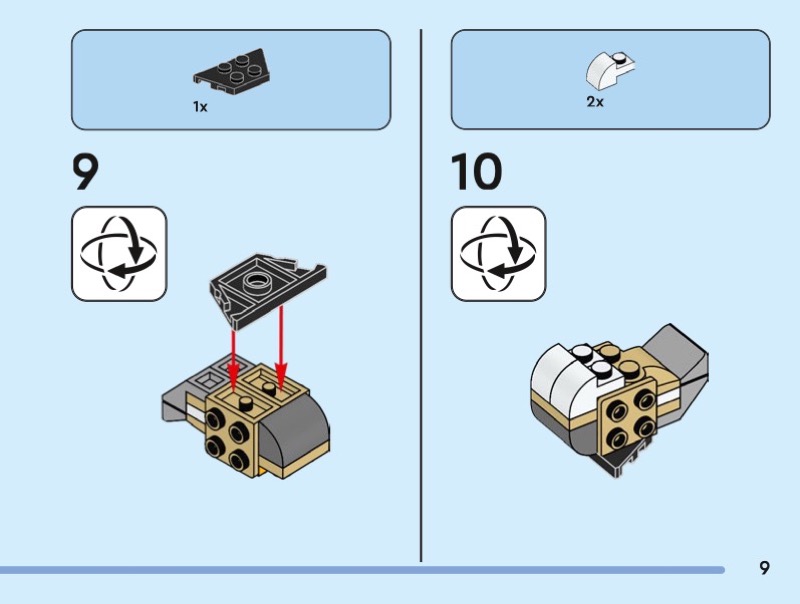 1x

9

2x

10

9