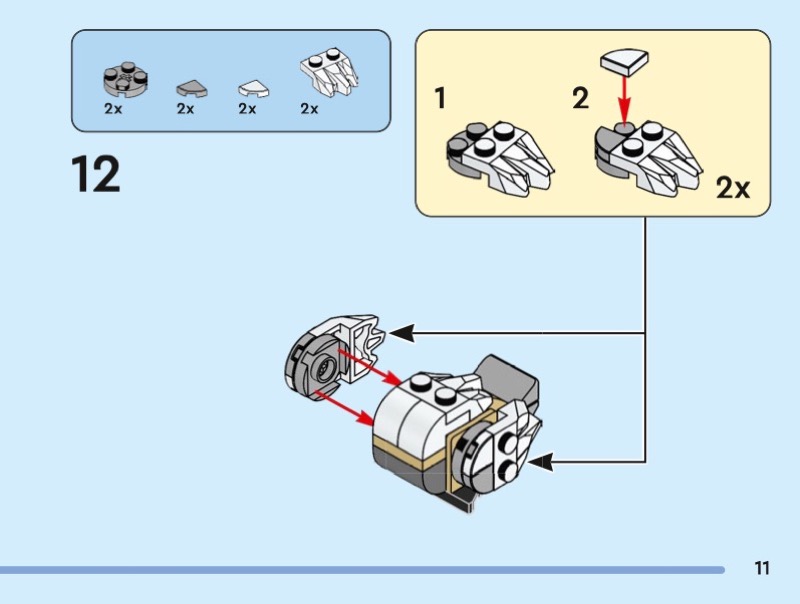 2x 2x 2x 2x

12

1

2

2x

11