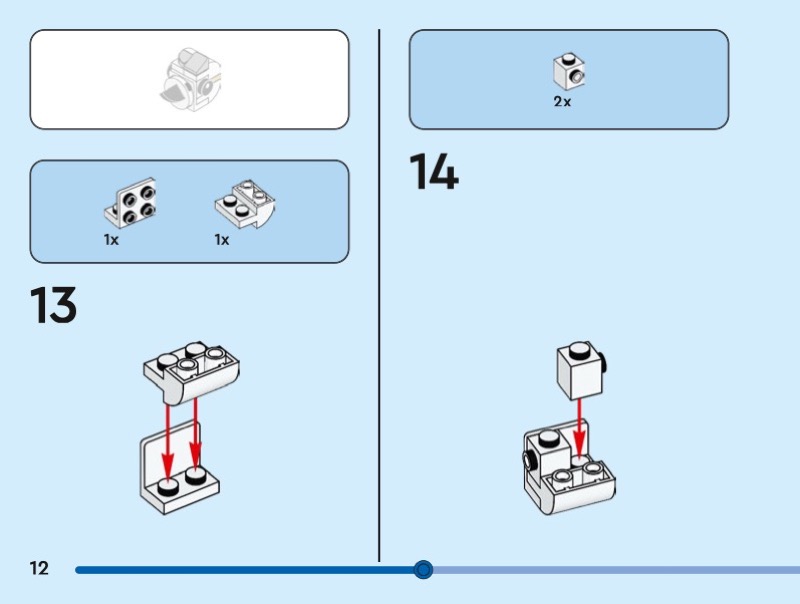 1x

1x

13

2x

14

12