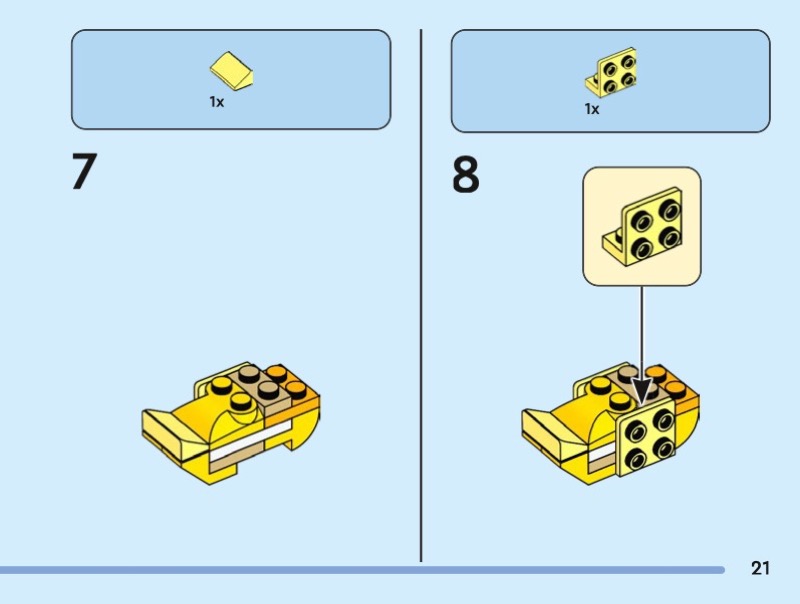 1x

7

1x

8

21