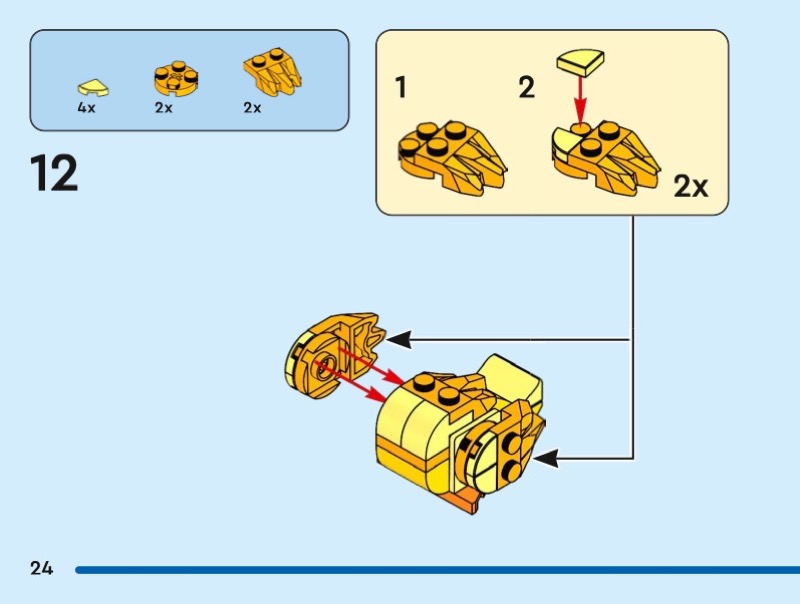 4x 2x 2x

12

1

2

2x

24