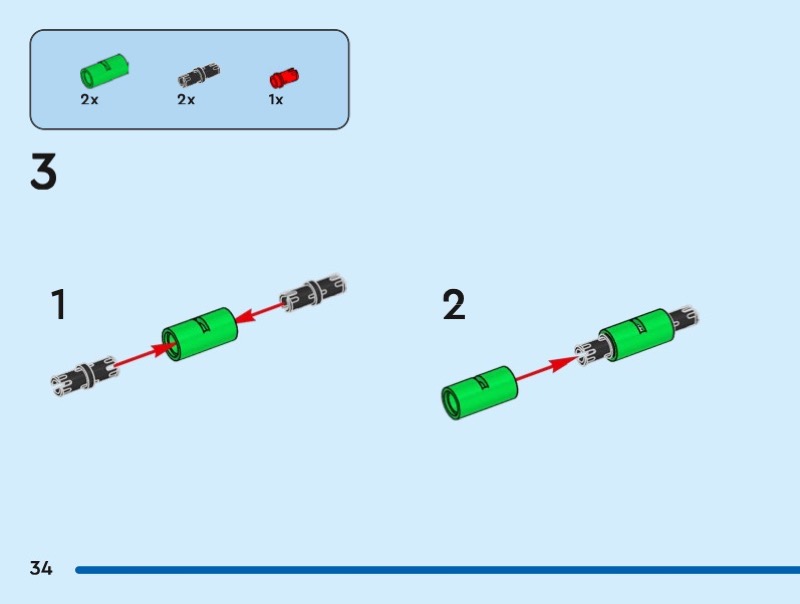 2x 2x 1x

3

1

2

34